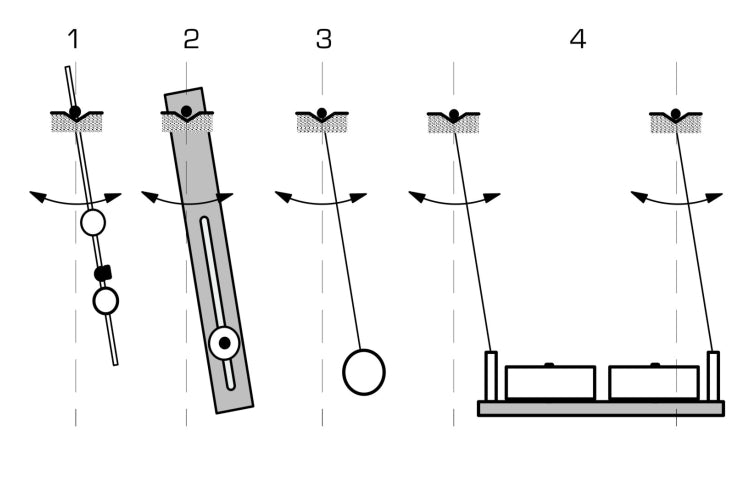 1 2 3 4